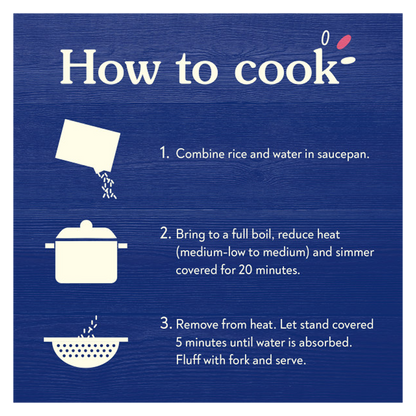 How to cook

1. Combine rice and water in saucepan.

2. Bring to a full boil, reduce heat (medium-low to medium) and simmer covered for 20 minutes.

3. Remove from heat. Let stand covered 5 minutes until water is absorbed. Fluff with fork and serve.