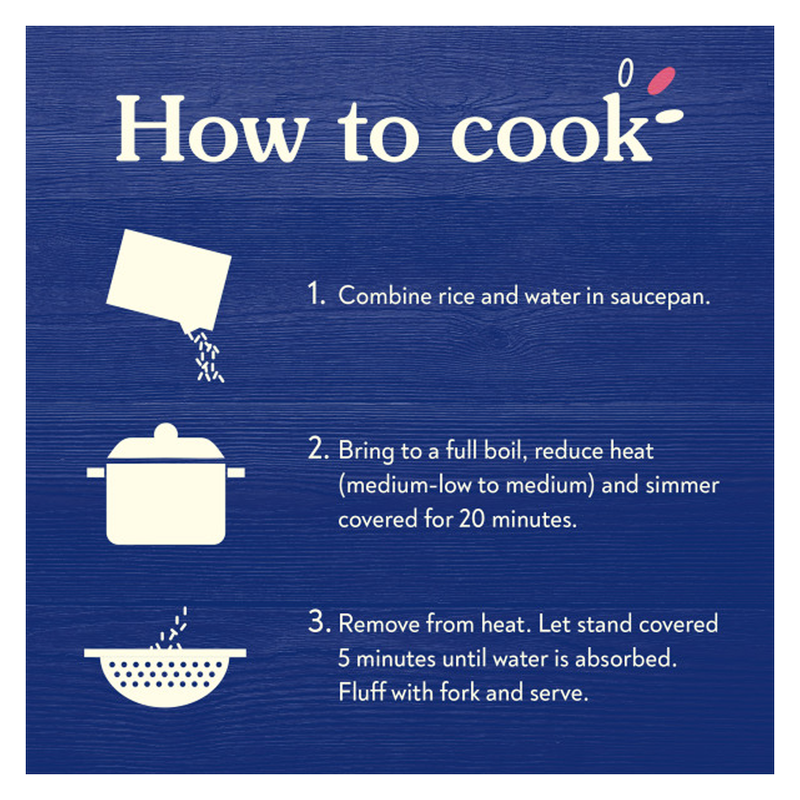 How to cook

1. Combine rice and water in saucepan.

2. Bring to a full boil, reduce heat (medium-low to medium) and simmer covered for 20 minutes.

3. Remove from heat. Let stand covered 5 minutes until water is absorbed. Fluff with fork and serve.