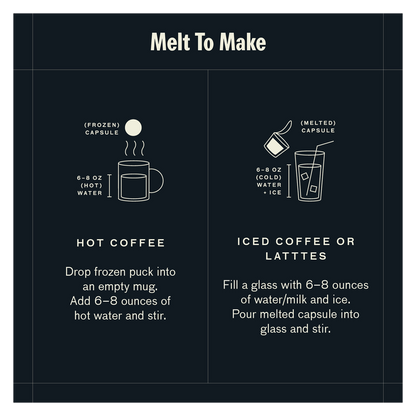 Melt To Make

(FROZEN) CAPSULE

6–8 OZ (HOT) WATER

HOT COFFEE

Drop frozen puck into an empty mug. Add 6–8 ounces of hot water and stir.

(MELTED) CAPSULE

6–8 OZ (COLD) WATER + ICE

ICED COFFEE OR LATTTES

Fill a glass with 6–8 ounces of water/milk and ice. Pour melted capsule into glass and stir.