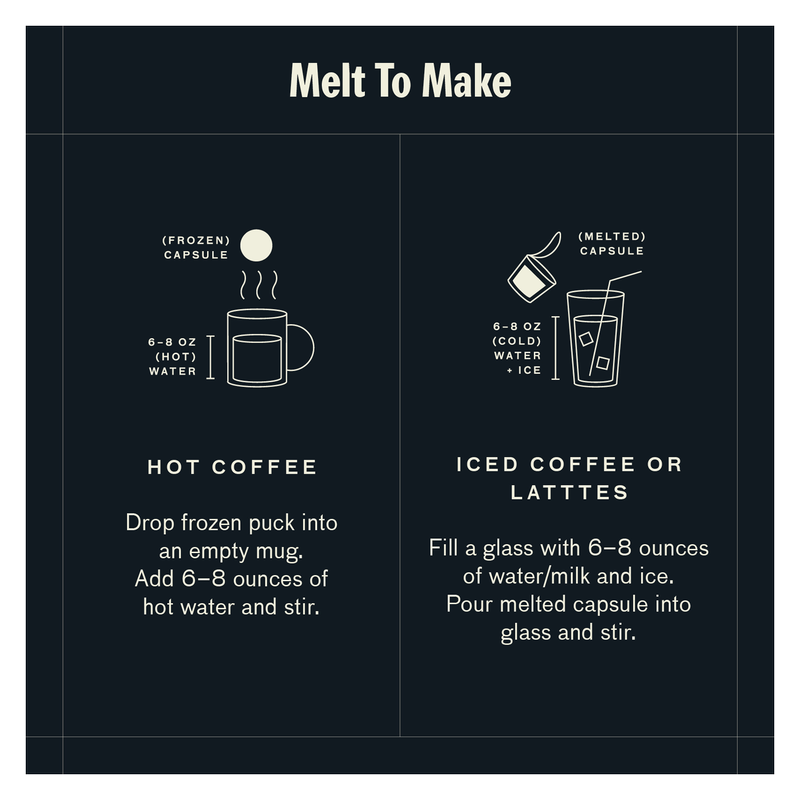 Melt To Make

(FROZEN) CAPSULE

6–8 OZ (HOT) WATER

HOT COFFEE

Drop frozen puck into an empty mug. Add 6–8 ounces of hot water and stir.

(MELTED) CAPSULE

6–8 OZ (COLD) WATER + ICE

ICED COFFEE OR LATTTES

Fill a glass with 6–8 ounces of water/milk and ice. Pour melted capsule into glass and stir.