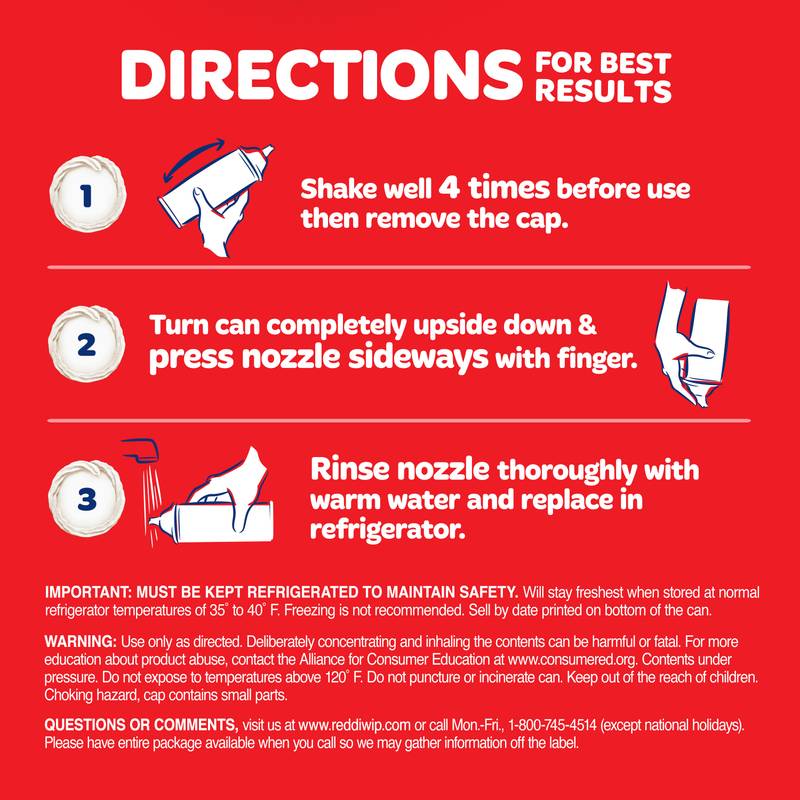 DIRECTIONS FOR BEST RESULTS

1

Shake well 4 times before use then remove the cap.

2

Turn can completely upside down & press nozzle sideways with finger.

3

Rinse nozzle thoroughly with warm water and replace in refrigerator.

IMPORTANT: MUST BE KEPT REFRIGERATED TO MAINTAIN SAFETY. Will stay freshest when stored at normal refrigerator temperatures of 35° to 40° F. Freezing is not recommended. Sell by date printed on bottom of the can.

WARNING: Use only as directed. Deliberately concentrating and inhaling the contents can be harmful or fatal. For more education about product abuse, contact the Alliance for Consumer Education at www.consumered.org. Contents under pressure. Do not expose to temperatures above 120° F. Do not puncture or incinerate can. Keep out of the reach of children. Choking hazard, cap contains small parts.

QUESTIONS OR COMMENTS, visit us at www.reddiwip.com or call Mon.-Fri., 1-800-745-4514 (except national holidays). Please have entire package available when you call so we may gather information off the label.