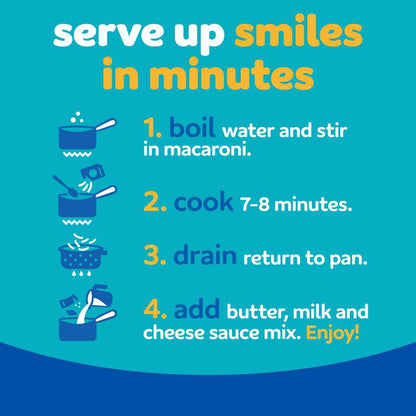 serve up smiles in minutes

1. boil water and stir in macaroni.

2. cook 7-8 minutes.

3. drain return to pan.

4. add butter, milk and cheese sauce mix. Enjoy!