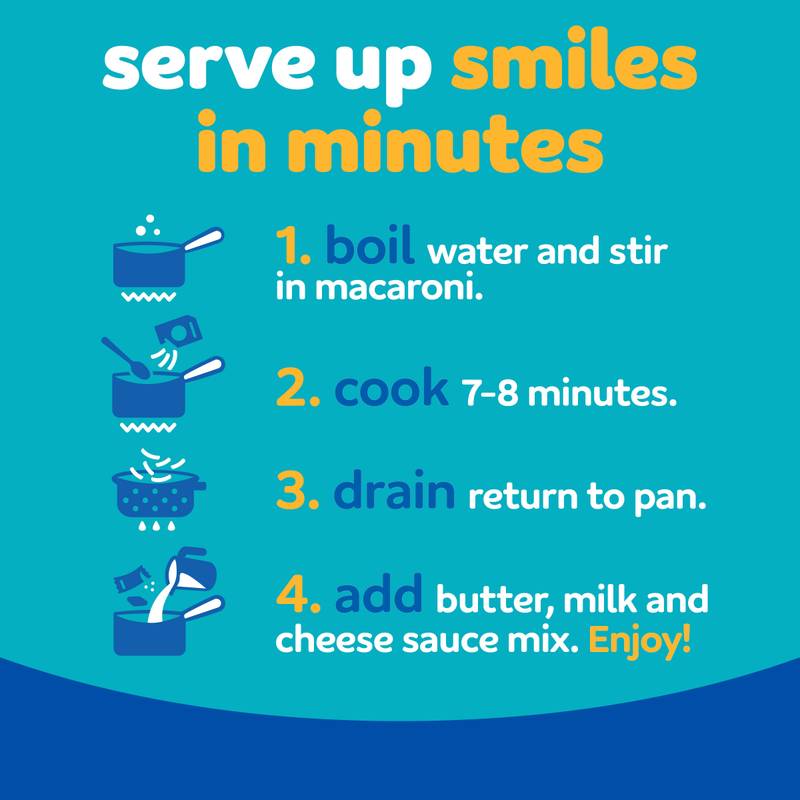 serve up smiles in minutes

1. boil water and stir in macaroni.

2. cook 7-8 minutes.

3. drain return to pan.

4. add butter, milk and cheese sauce mix. Enjoy!